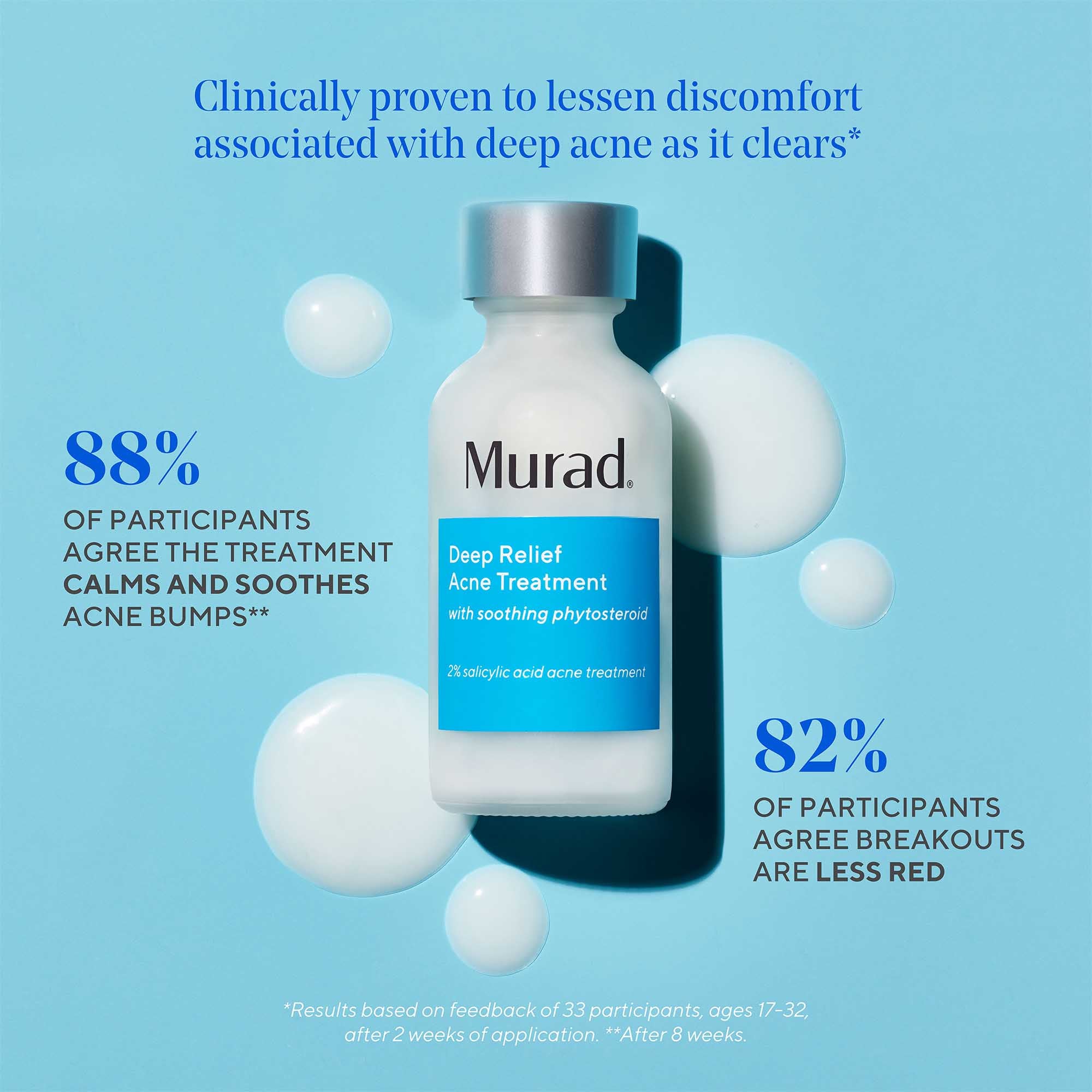 Clinically proven to lessen discomfort associated with deep acne as it clears*

88%
OF PARTICIPANTS AGREE THE TREATMENT CALMS AND SOOTHES ACNE BUMPS**

Murad®

Deep Relief Acne Treatment
with soothing phytosteroid

2% salicylic acid acne treatment

82%
OF PARTICIPANTS AGREE BREAKOUTS ARE LESS RED

*Results based on feedback of 33 participants, ages 17-32, after 2 weeks of application. **After 8 weeks.